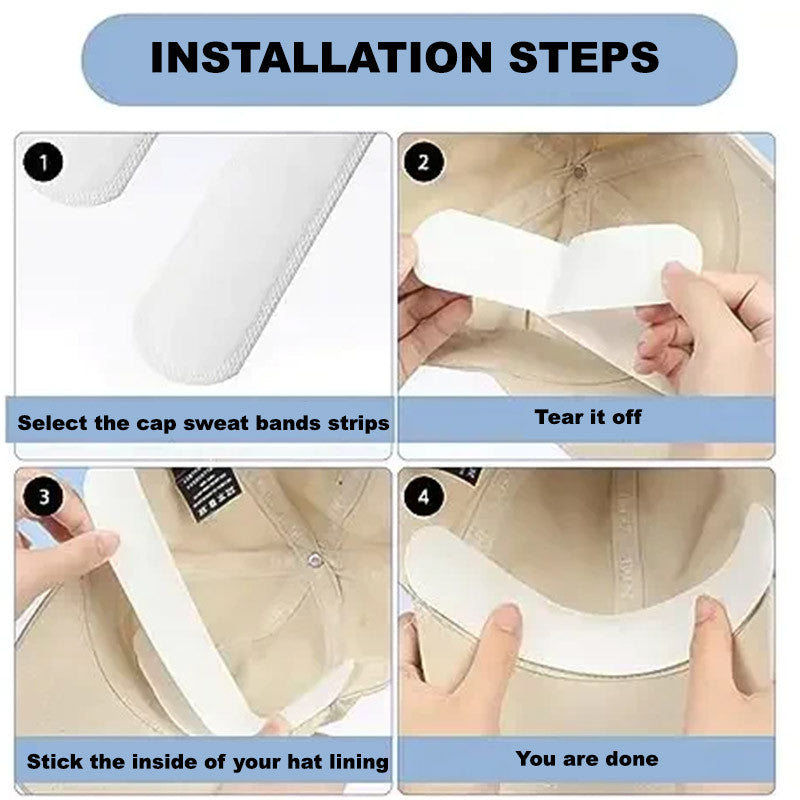 INSTALLATION STEPS

1

Select the cap sweat bands strips

2

Tear it off

3

Stick the inside of your hat lining

4

You are done